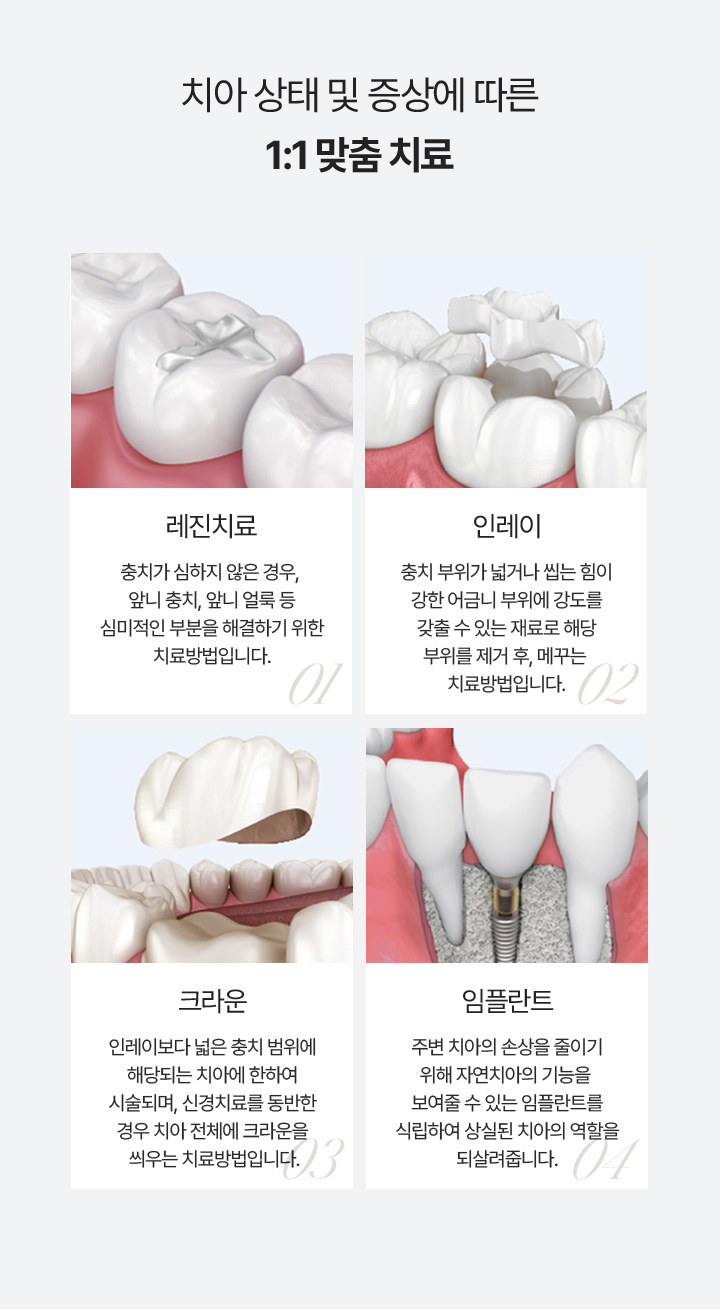 치아 상태 및 증상에 따른
1:1 맞춤 치료

레진치료

충치가 심하지 않은 경우, 앞니 충치, 앞니 얼룩 등 심미적인 부분을 해결하기 위한 치료방법입니다.

01

인레이

충치 부위가 넓거나 씹는 힘이 강한 어금니 부위에 강도를 갖출 수 있는 재료로 해당 부위를 제거 후, 메꾸는 치료방법입니다.

02

크라운

인레이보다 넓은 충치 범위에 해당되는 치아에 한하여 시술되며, 신경치료를 동반한 경우 치아 전체에 크라운을 씌우는 치료방법입니다.

03

임플란트

주변 치아의 손상을 줄이기 위해 자연치아의 기능을 보여줄 수 있는 임플란트를 식립하여 상실된 치아의 역할을 되살려줍니다.

04